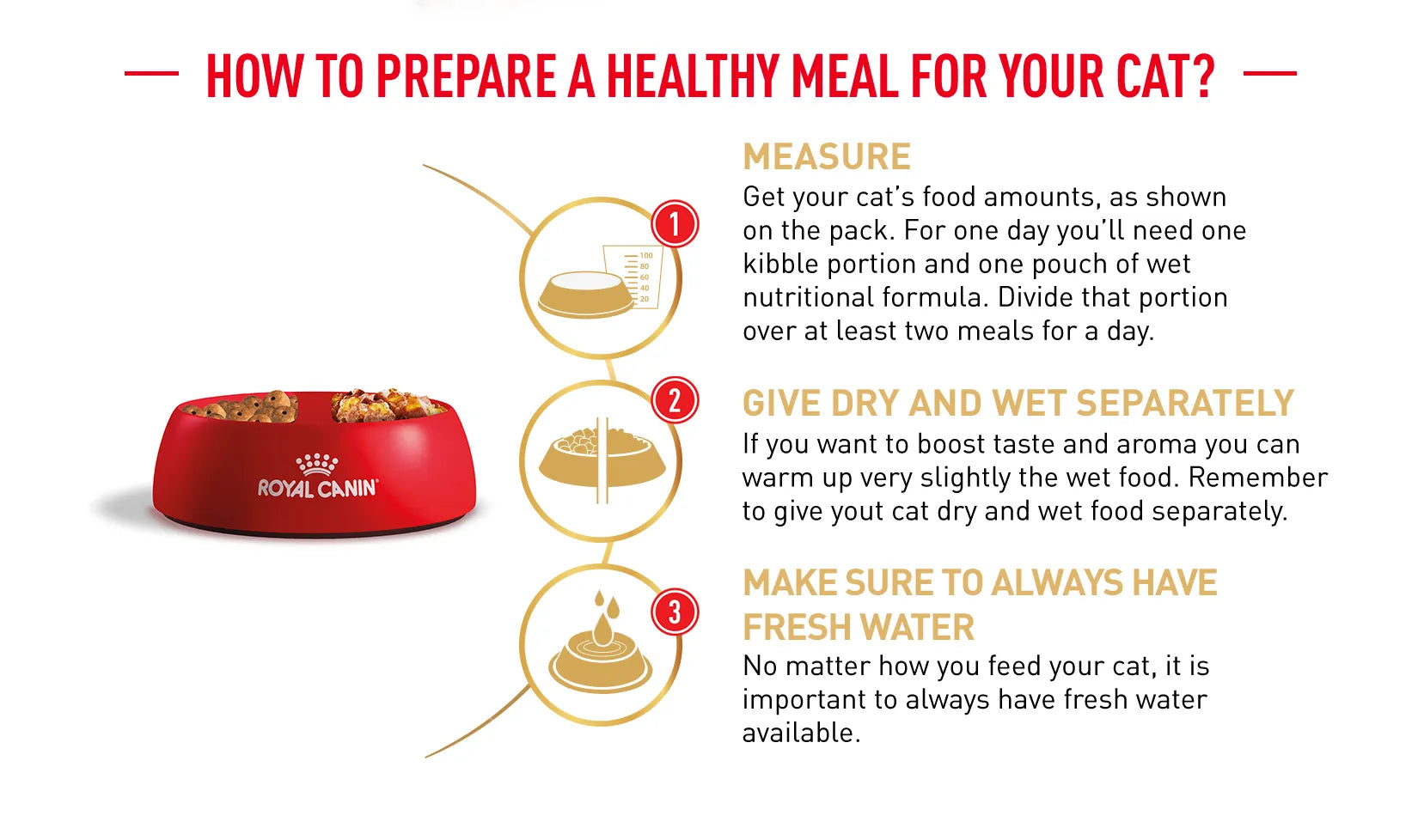 HOW TO PREPARE A HEALTHY MEAL FOR YOUR CAT?

ROYAL CANIN

1

100
80
60
40
20

MEASURE
Get your cat's food amounts, as shown on the pack. For one day you'll need one kibble portion and one pouch of wet nutritional formula. Divide that portion over at least two meals for a day.

2

GIVE DRY AND WET SEPARATELY
If you want to boost taste and aroma you can warm up very slightly the wet food. Remember to give yout cat dry and wet food separately.

3

MAKE SURE TO ALWAYS HAVE FRESH WATER
No matter how you feed your cat, it is important to always have fresh water available.