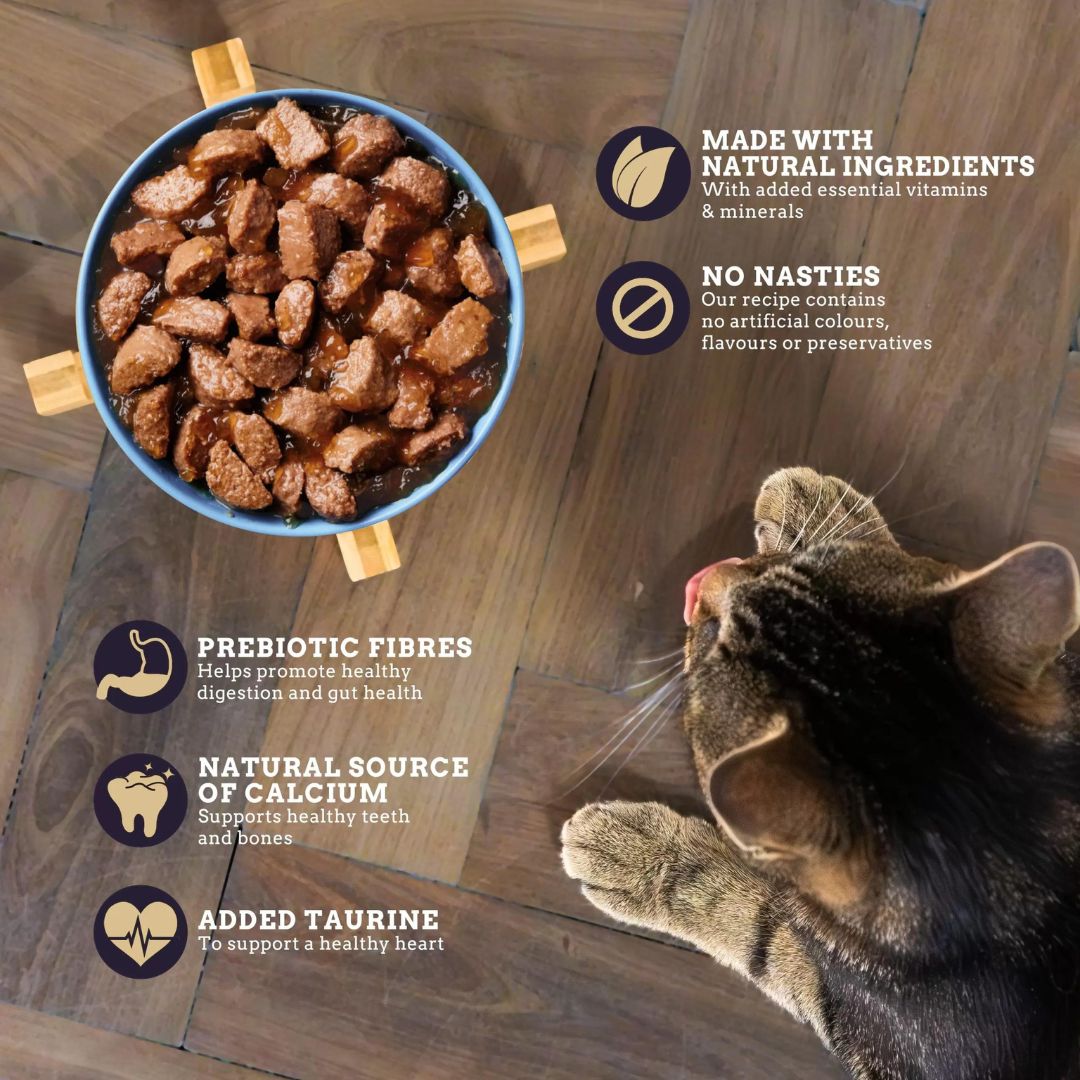 MADE WITH NATURAL INGREDIENTS
With added essential vitamins & minerals

NO NASTIES
Our recipe contains no artificial colours, flavours or preservatives

PREBIOTIC FIBRES
Helps promote healthy digestion and gut health

NATURAL SOURCE OF CALCIUM
Supports healthy teeth and bones

ADDED TAURINE
To support a healthy heart